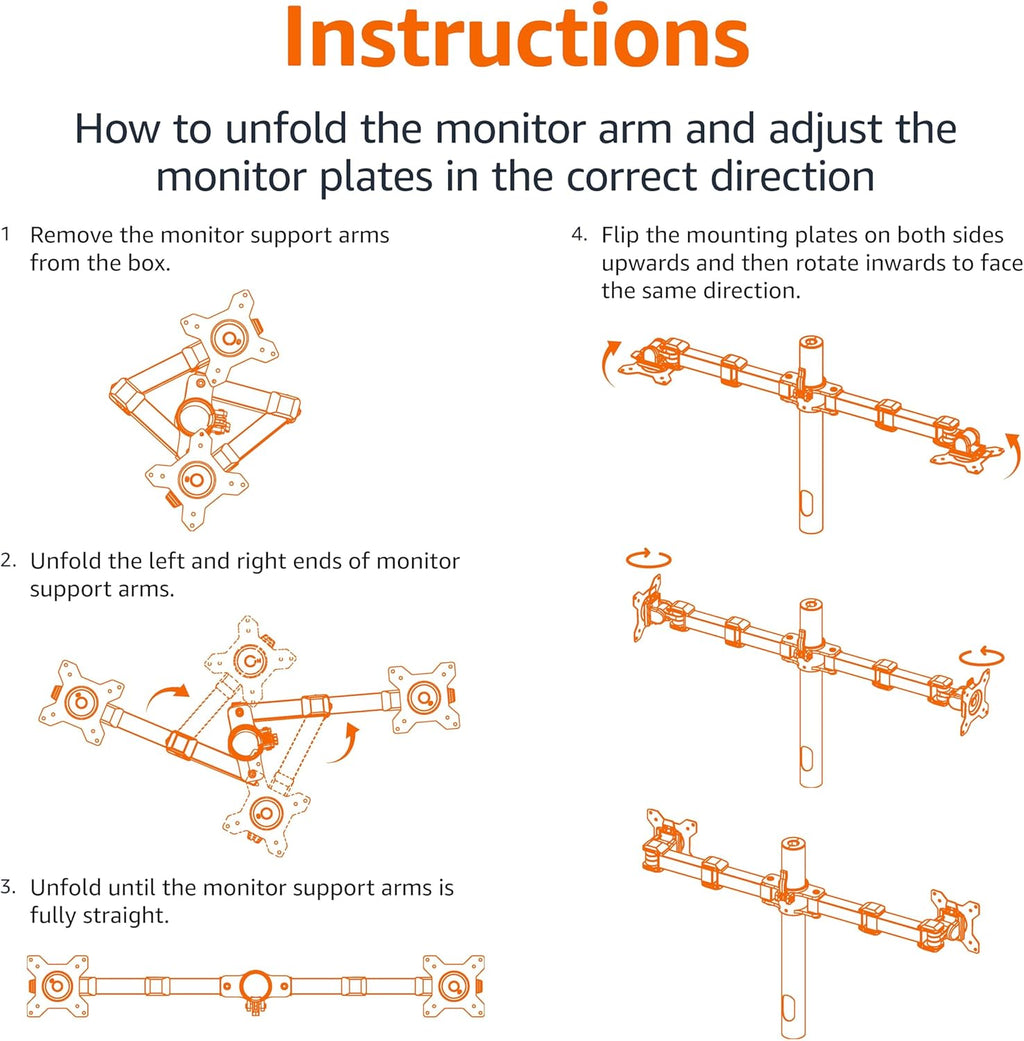 Instructions

How to unfold the monitor arm and adjust the monitor plates in the correct direction

1 Remove the monitor support arms from the box.

2. Unfold the left and right ends of monitor support arms.

3. Unfold until the monitor support arms is fully straight.

4. Flip the mounting plates on both sides upwards and then rotate inwards to face the same direction.