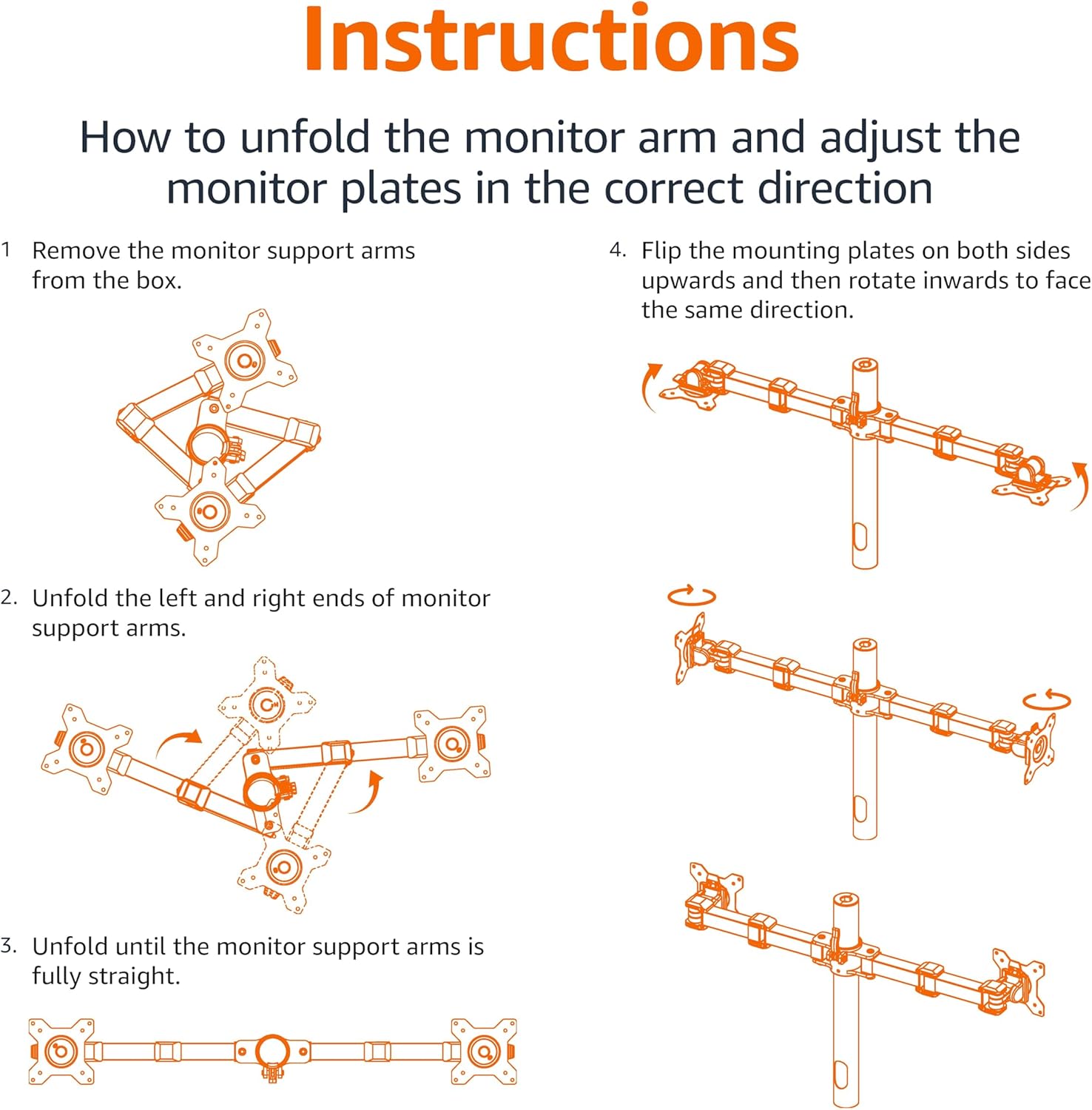 Instructions

How to unfold the monitor arm and adjust the monitor plates in the correct direction

1 Remove the monitor support arms from the box.

2. Unfold the left and right ends of monitor support arms.

3. Unfold until the monitor support arms is fully straight.

4. Flip the mounting plates on both sides upwards and then rotate inwards to face the same direction.